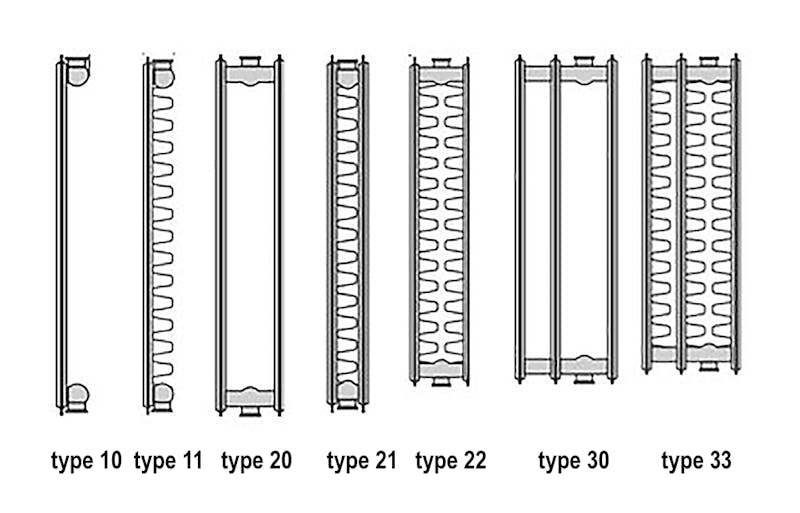 type 10 type 11 type 20 type 21 type 22 type 30 type 33